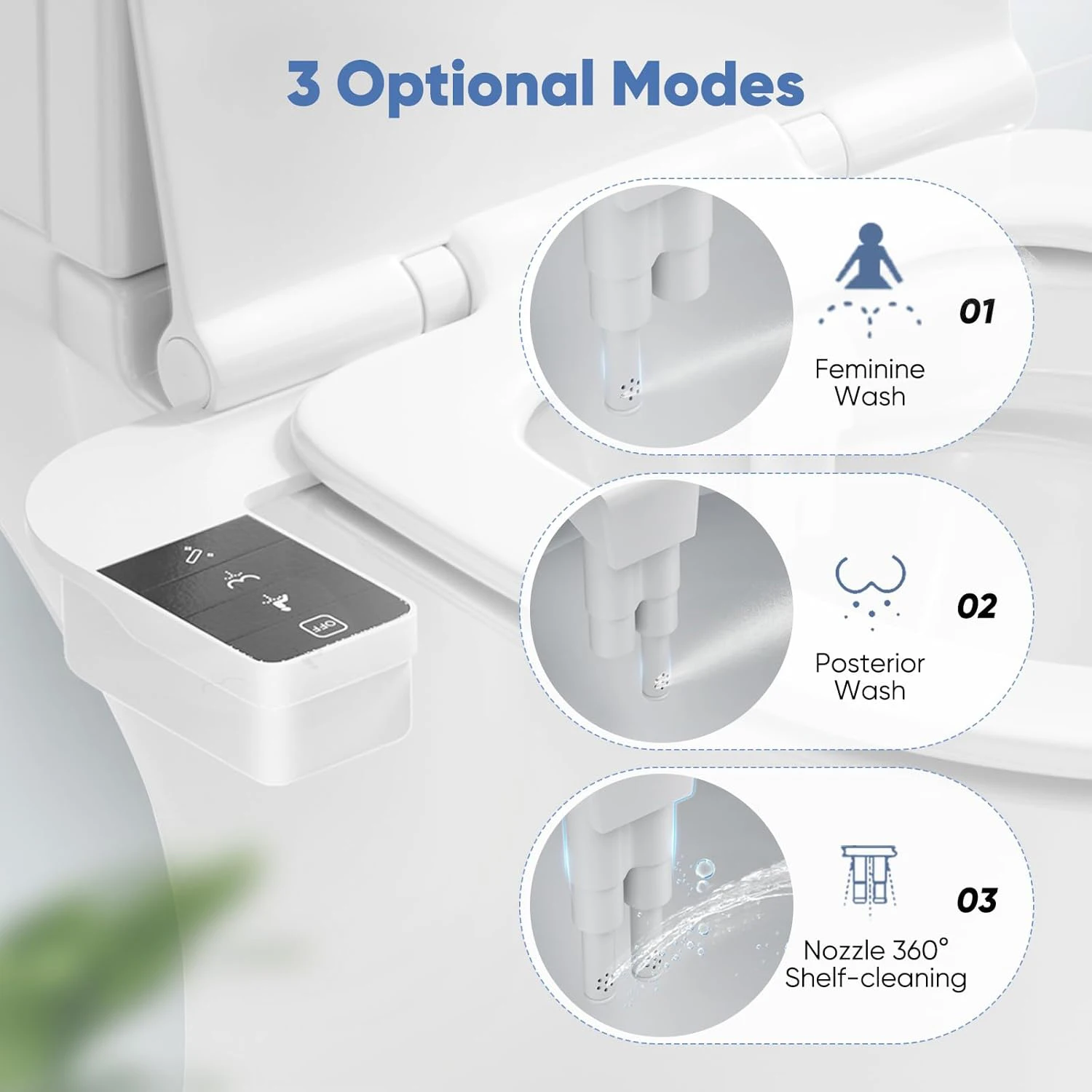 3 Optional Modes

OFF

01

Feminine Wash

02

Posterior Wash

03

Nozzle 360° Shelf-cleaning